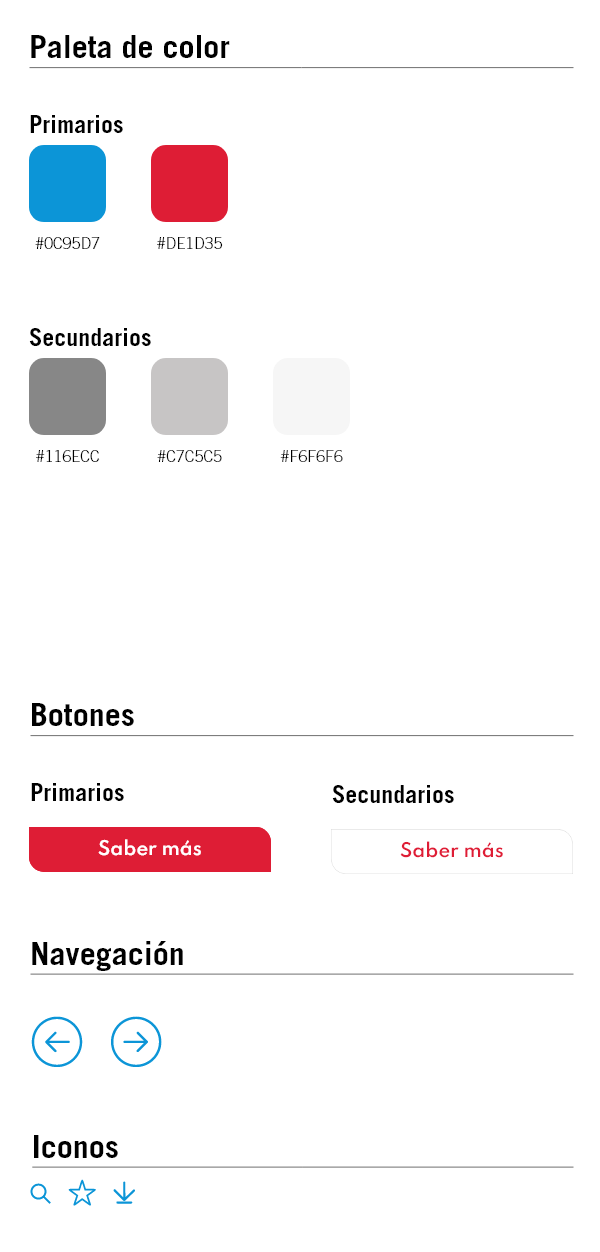 Paleta de color

Primarios

#0C95D7

#DE1D35

Secundarios

#116ECC

#C7C5C5

#F6F6F6

Botones

Primarios

Saber más

Secundarios

Saber más

Navegación

Iconos